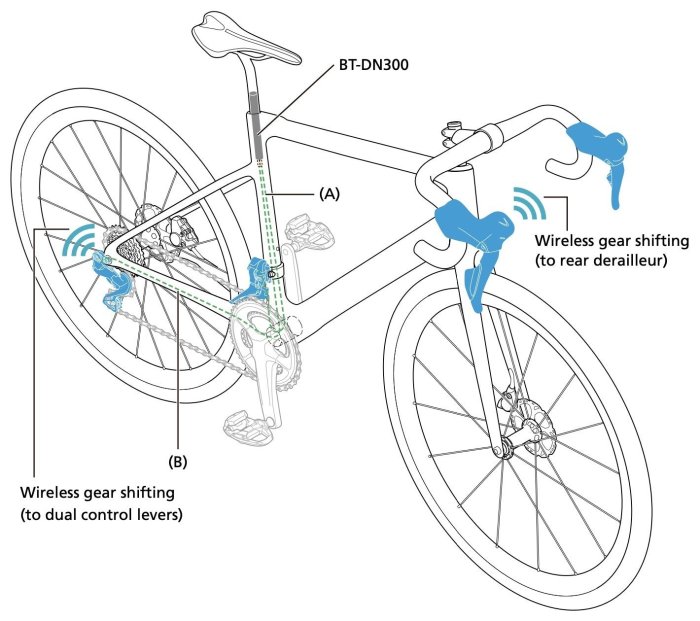 BT-DN300

(A)

Wireless gear shifting (to rear derailleur)

(B)

Wireless gear shifting (to dual control levers)